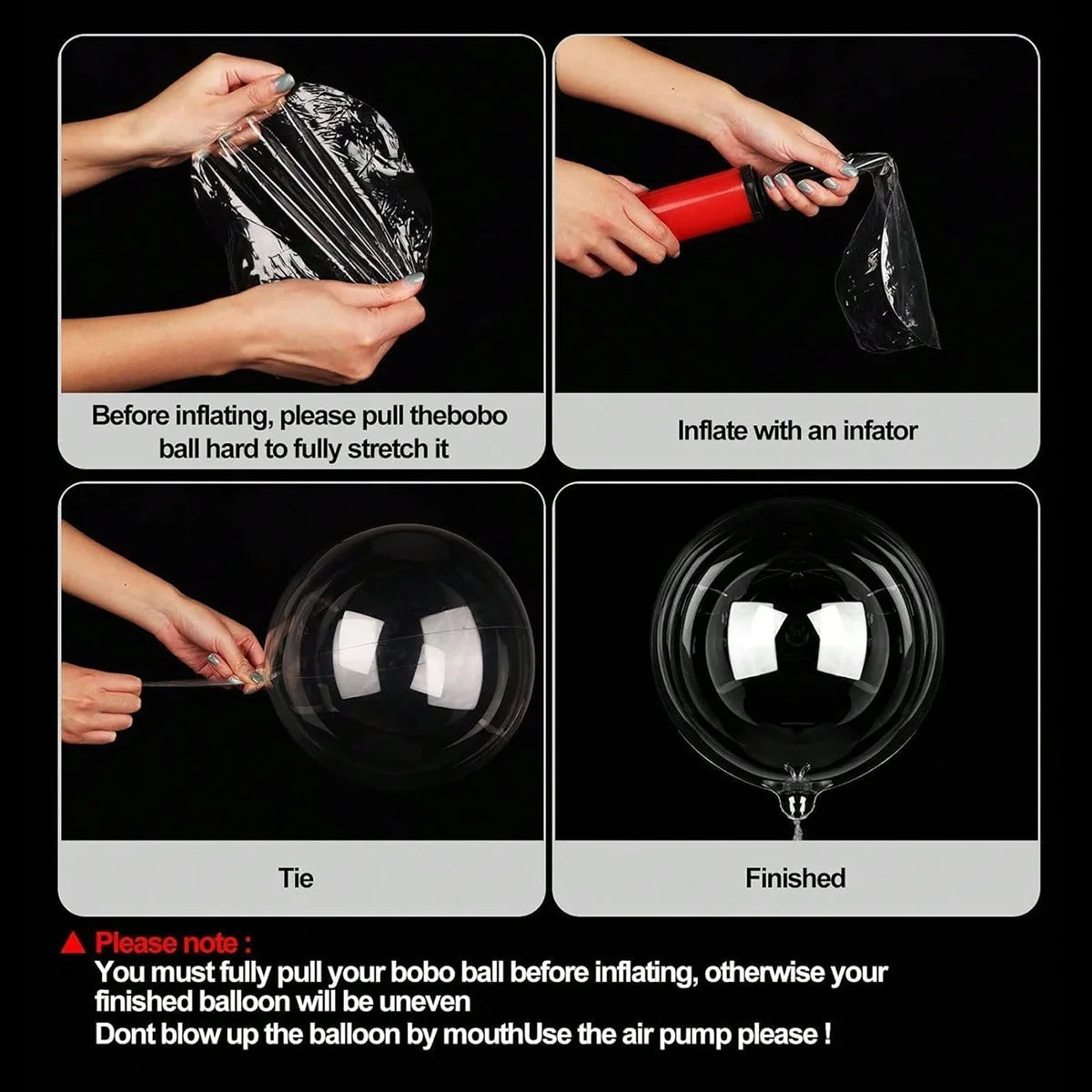 Before inflating, please pull thebobo ball hard to fully stretch it

Inflate with an infator

Tie

Finished

▲ Please note :
You must fully pull your bobo ball before inflating, otherwise your finished balloon will be uneven
Dont blow up the balloon by mouthUse the air pump please !