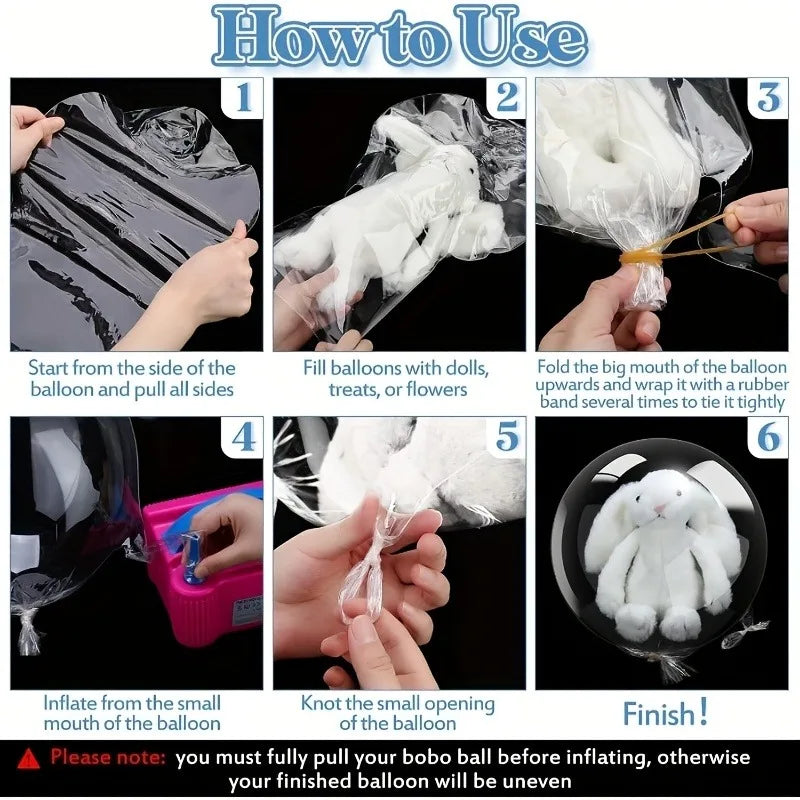 How to Use

1

Start from the side of the balloon and pull all sides

2

Fill balloons with dolls, treats, or flowers

3

Fold the big mouth of the balloon upwards and wrap it with a rubber band several times to tie it tightly

4

Inflate from the small mouth of the balloon

5

Knot the small opening of the balloon

6

Finish!

Please note: you must fully pull your bobo ball before inflating, otherwise your finished balloon will be uneven