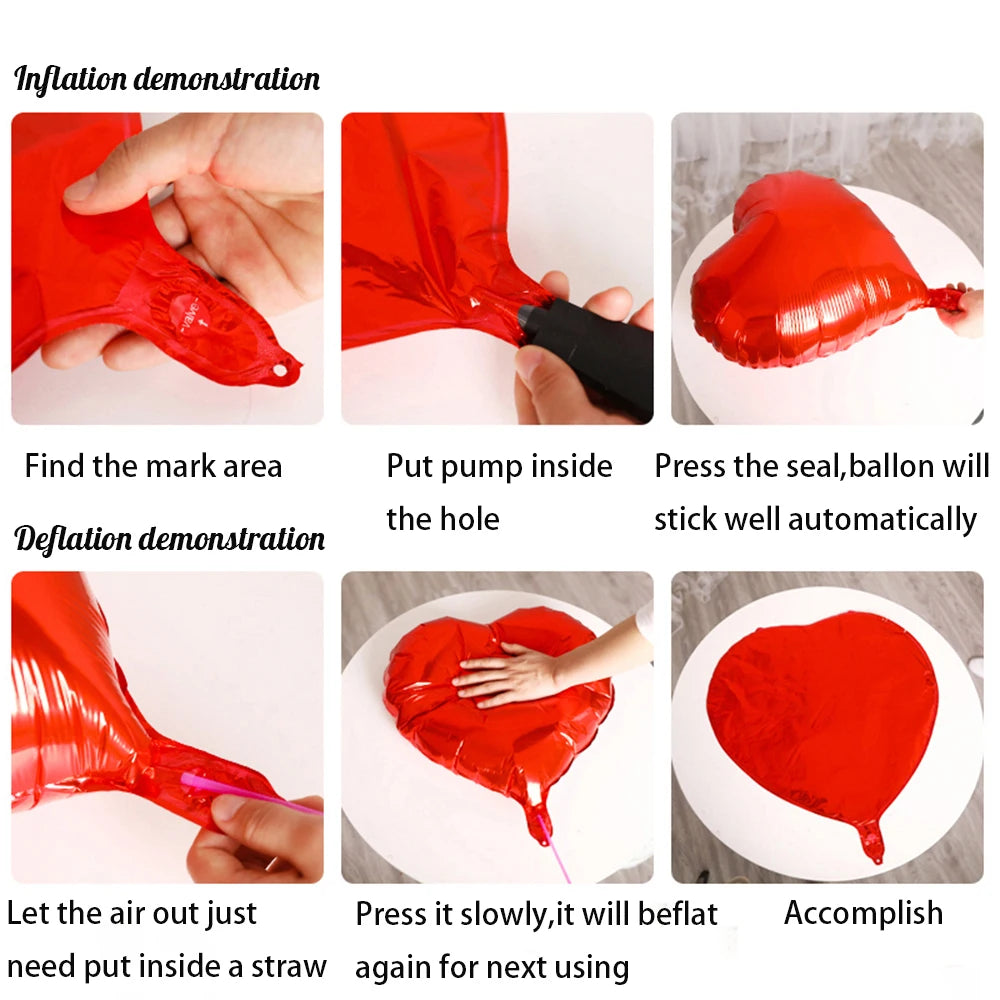 Inflation demonstration

valve

Find the mark area

Put pump inside the hole

Press the seal,ballon will stick well automatically

Deflation demonstration

Let the air out just need put inside a straw

Press it slowly,it will beflat again for next using

Accomplish